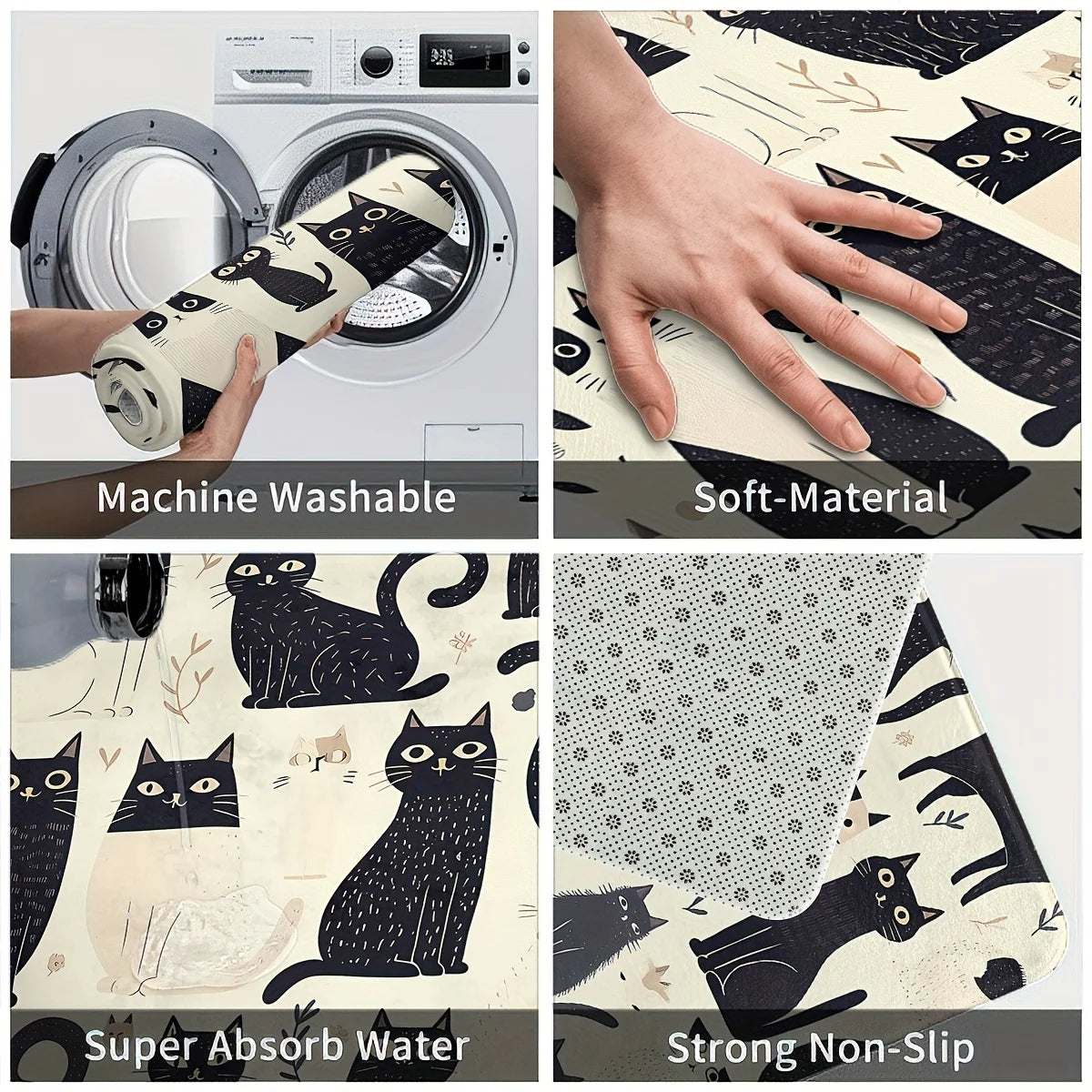 Machine Washable

Soft-Material

Super Absorb Water

Strong Non-Slip